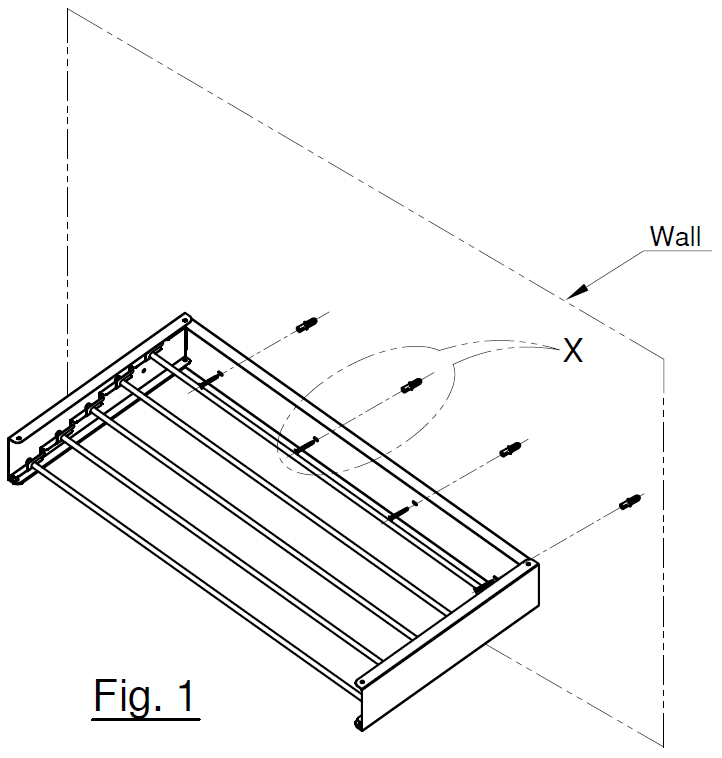 Wall

X

Fig. 1